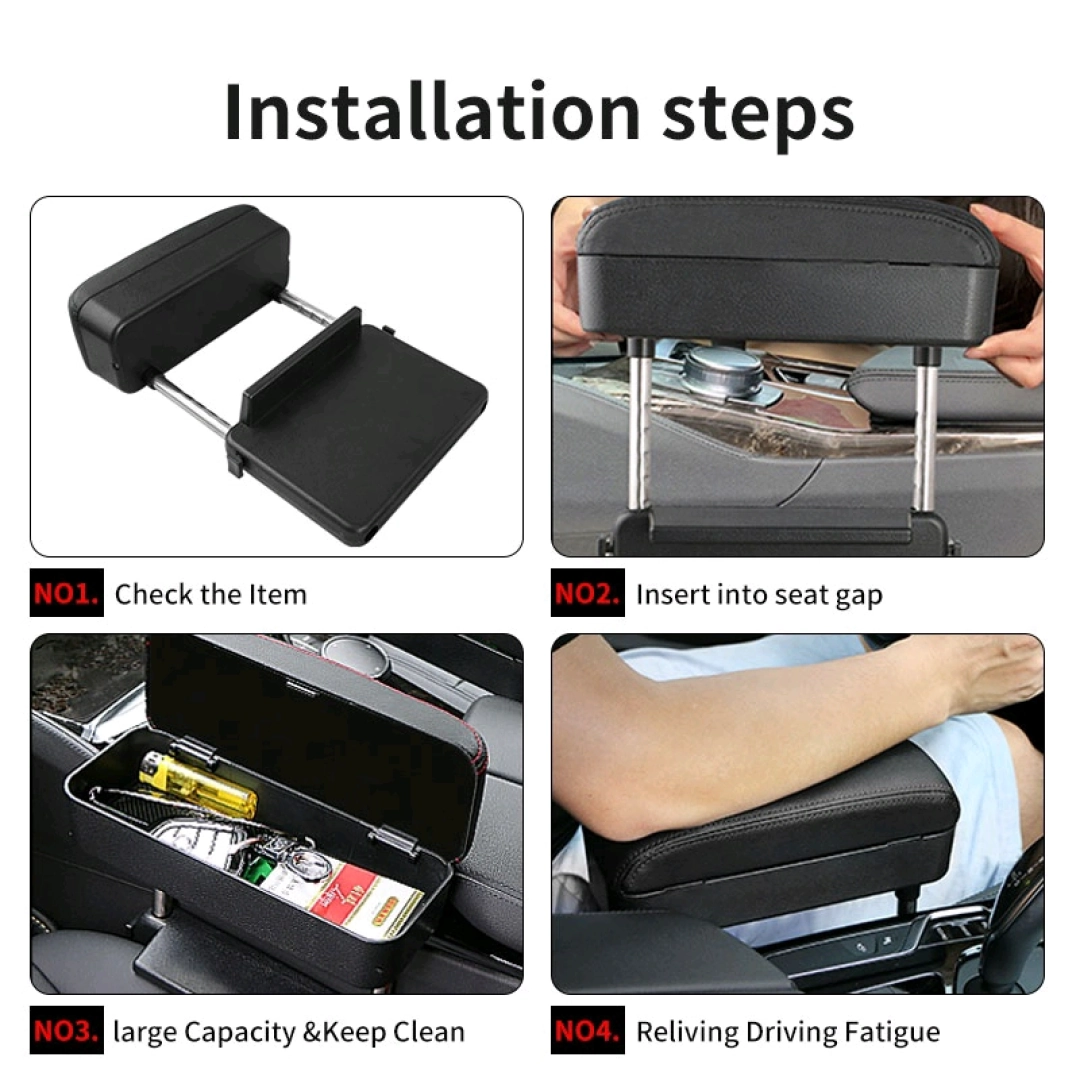 Installation steps

NO1. Check the Item

NO2. Insert into seat gap

NO3. large Capacity &Keep Clean

NO4. Reliving Driving Fatigue